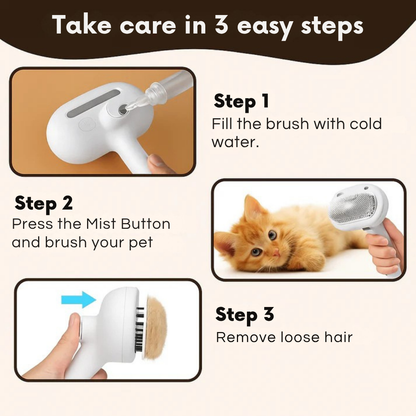 Take care in 3 easy steps

Step 1
Fill the brush with cold water.

Step 2
Press the Mist Button and brush your pet

Step 3
Remove loose hair