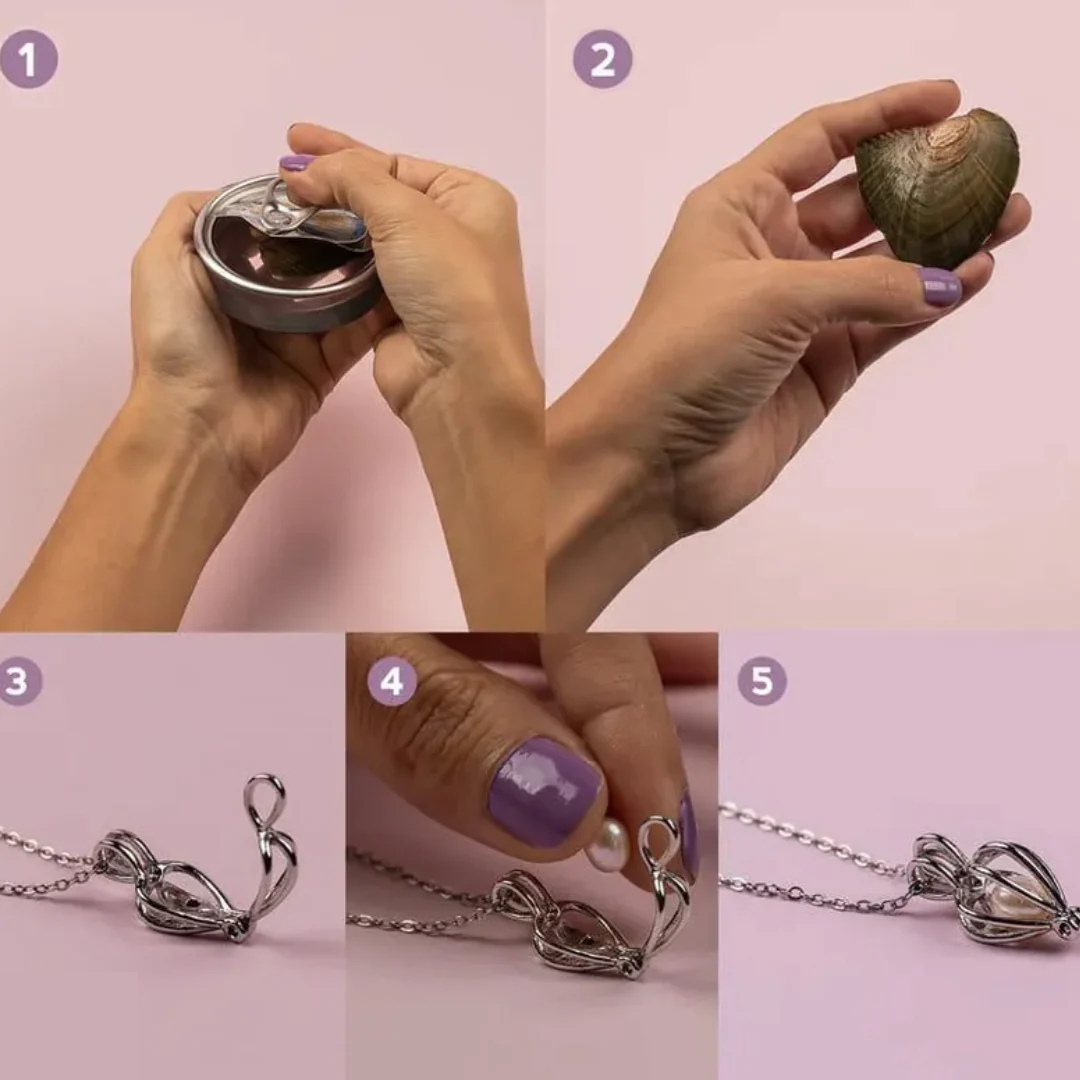 1

2

3

4

5